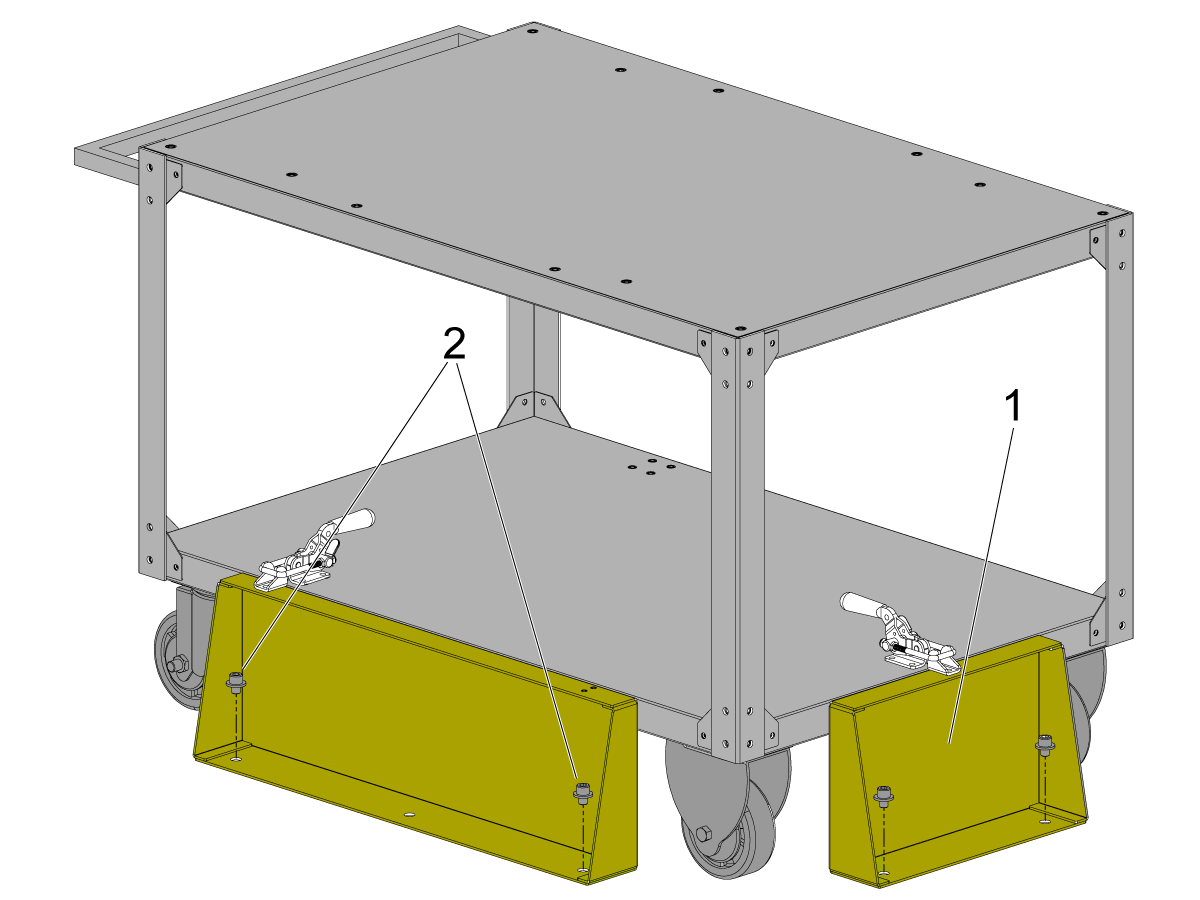 2
1