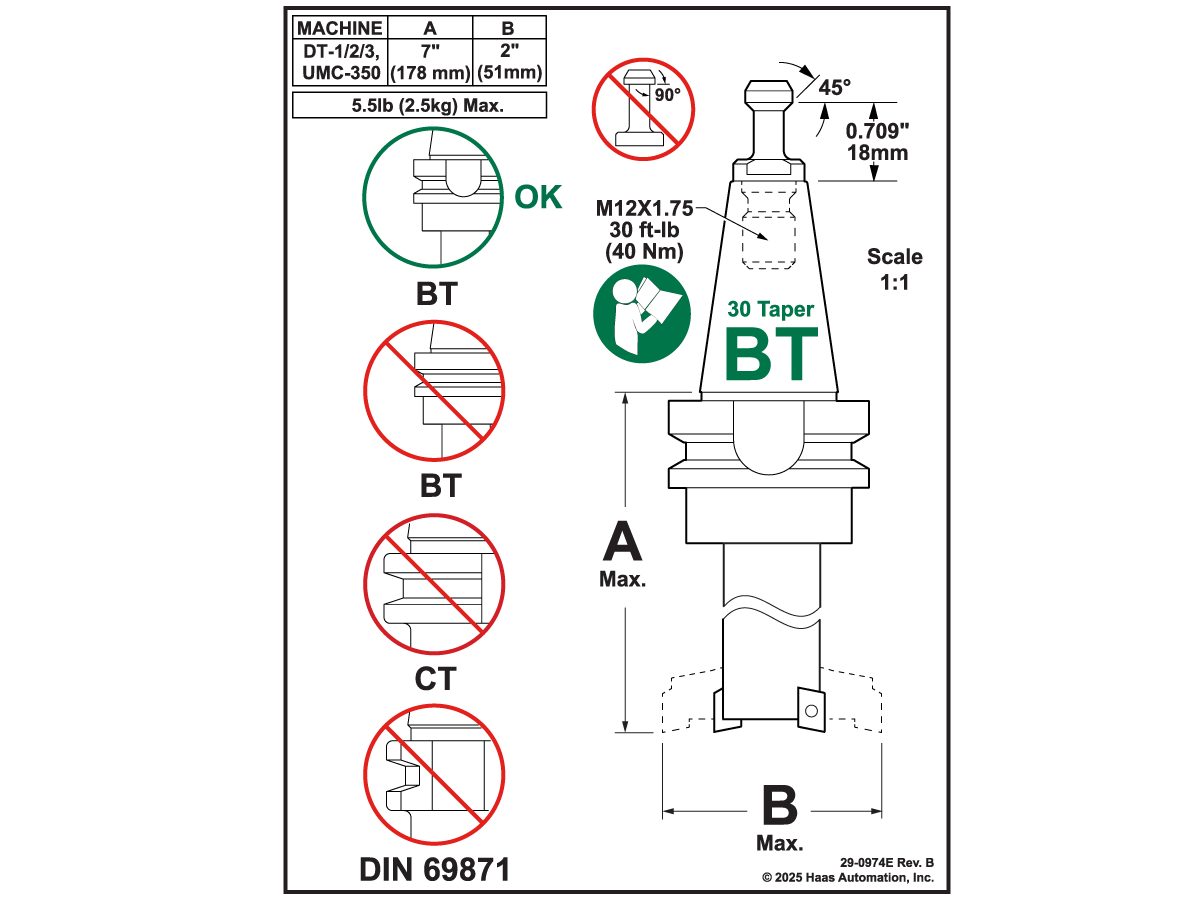 | MACHINE | A | B |
|---|---|---|
| DT-1/2/3, UMC-350 | 7" (178 mm) | 2" (51mm) |

5.5lb (2.5kg) Max.

OK

BT

BT

CT

DIN 69871

90°

45°

0.709" 18mm

M12X1.75 30 ft-lb (40 Nm)

Scale 1:1

30 Taper

BT

A Max.

B Max.

29-0974E Rev. B
© 2025 Haas Automation, Inc.