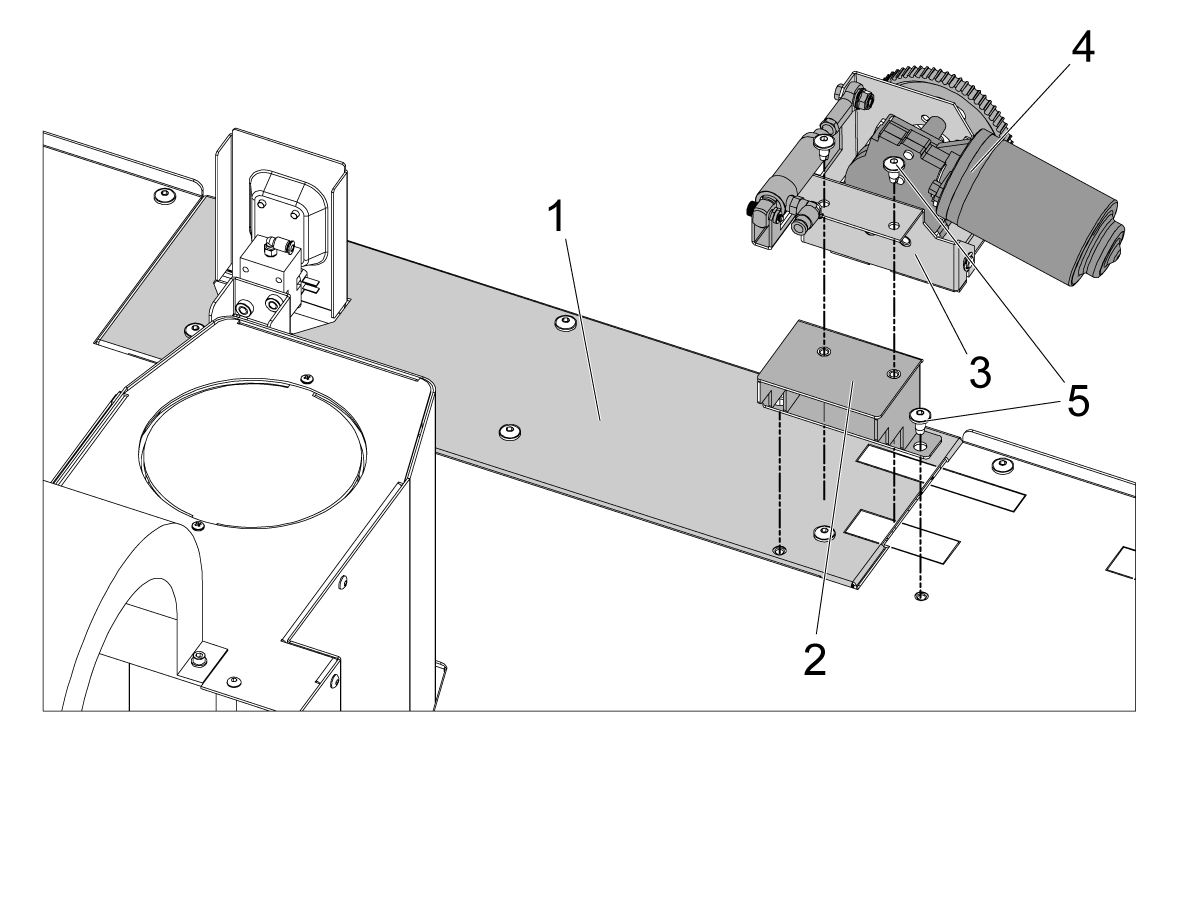 4
1
3
5
2