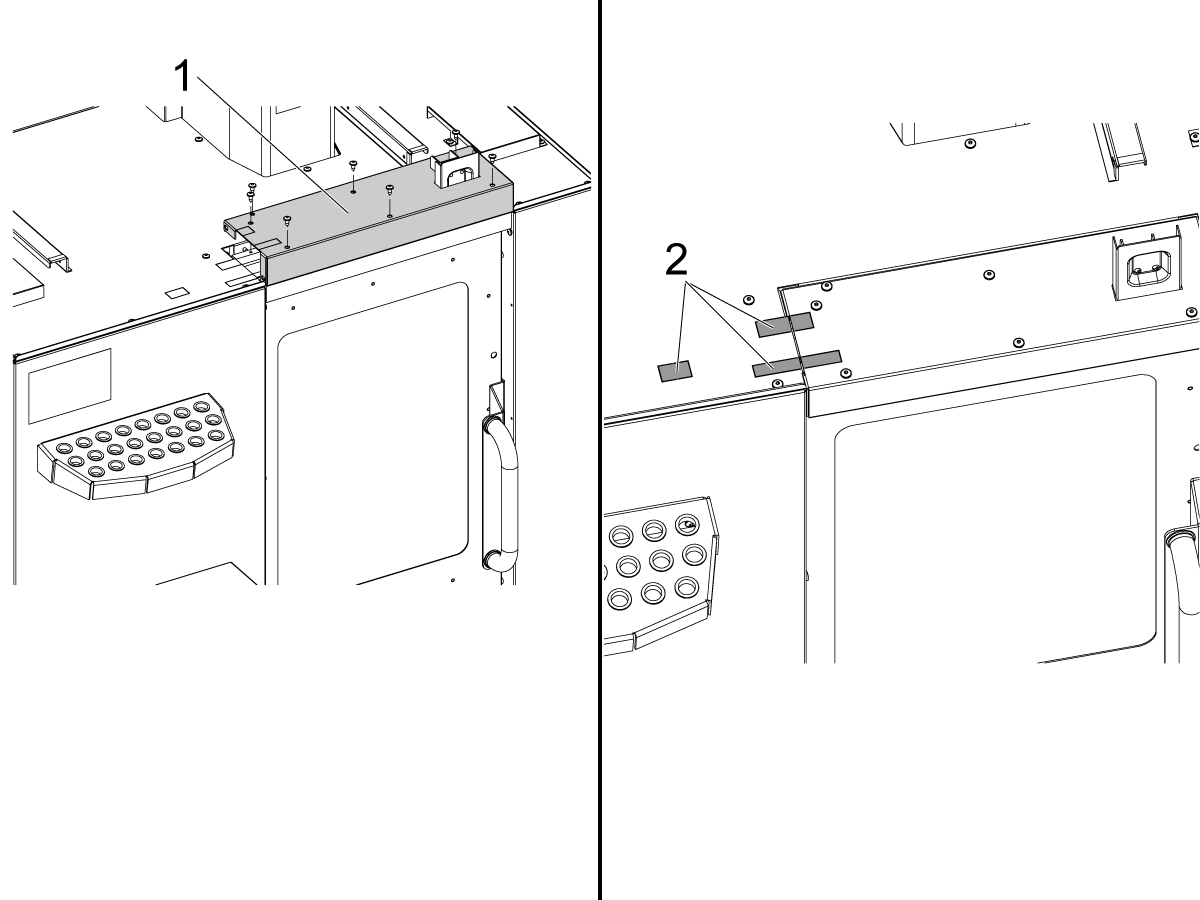 1

2