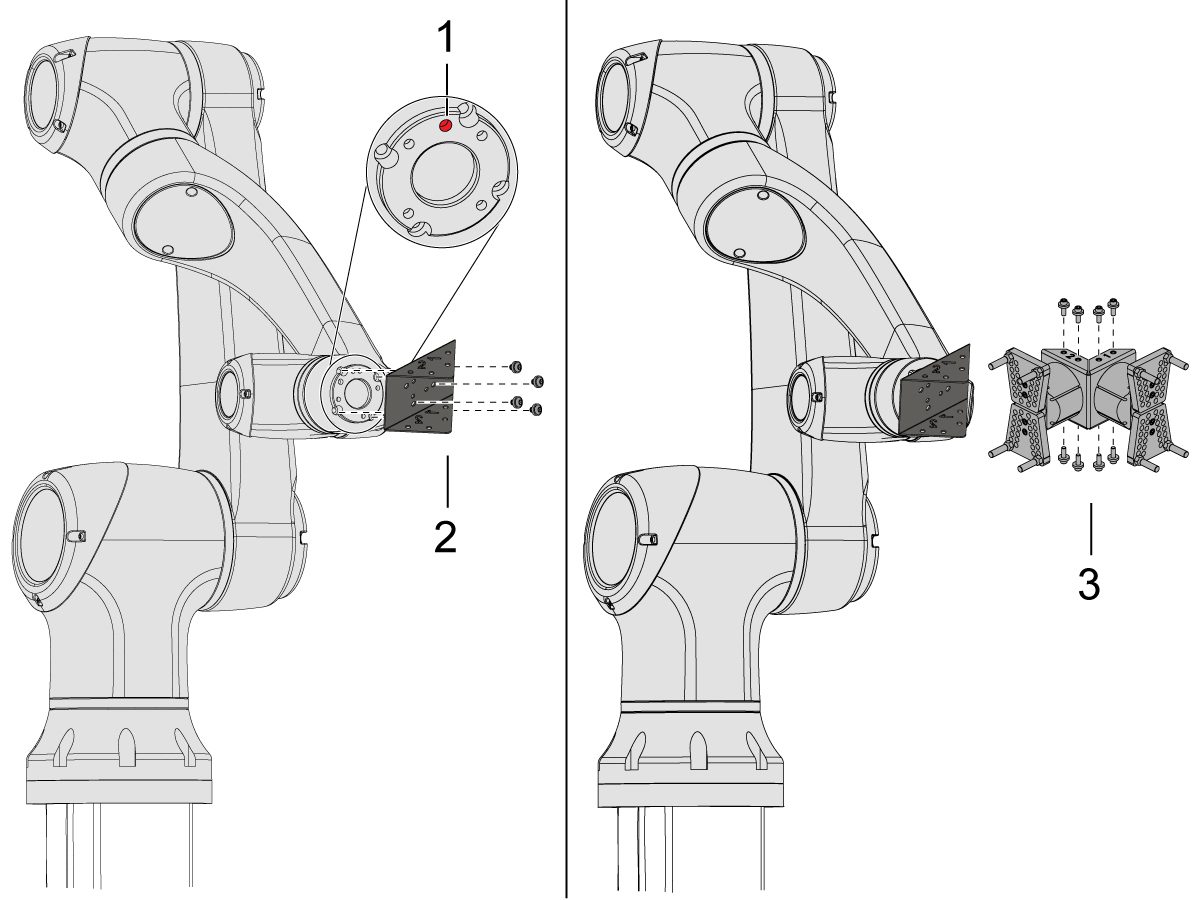 1
2
3