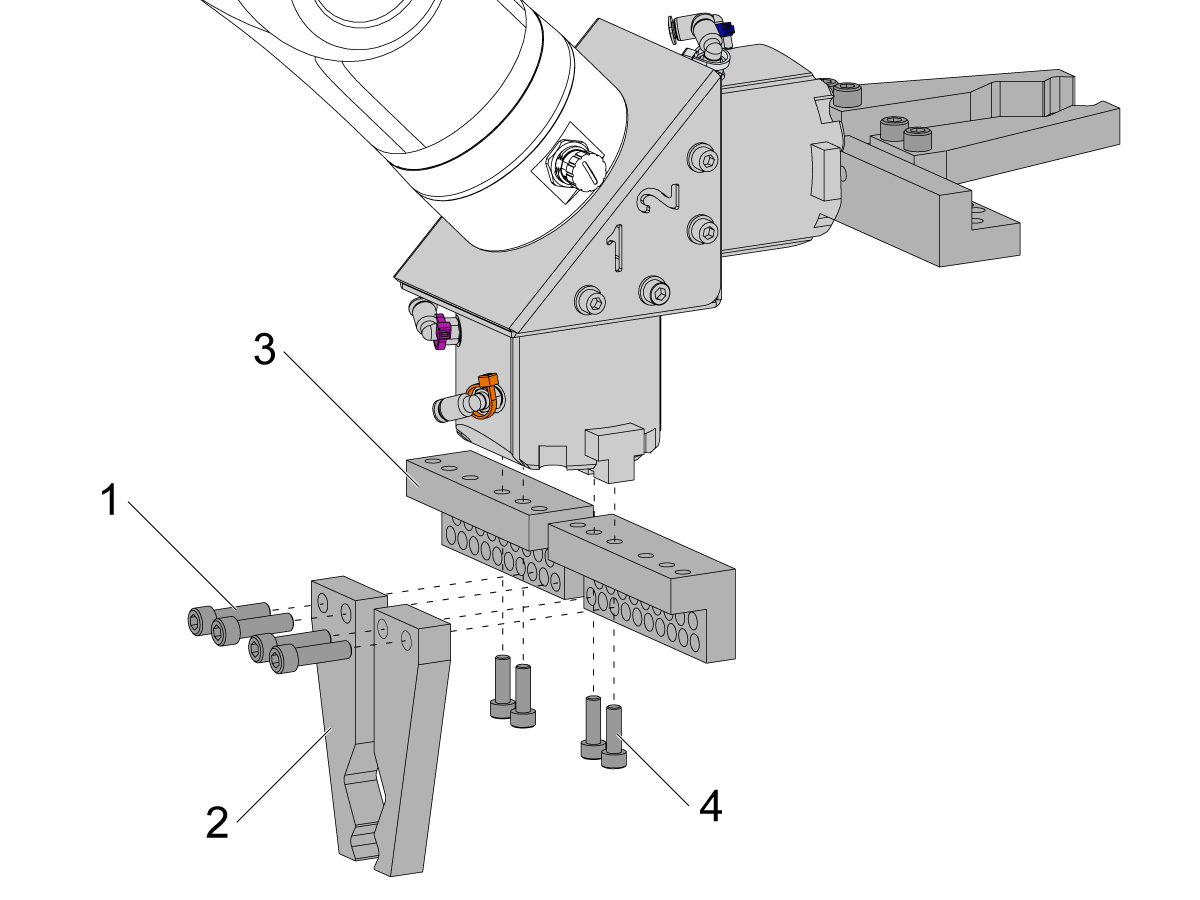 2
1
3
1
2
4