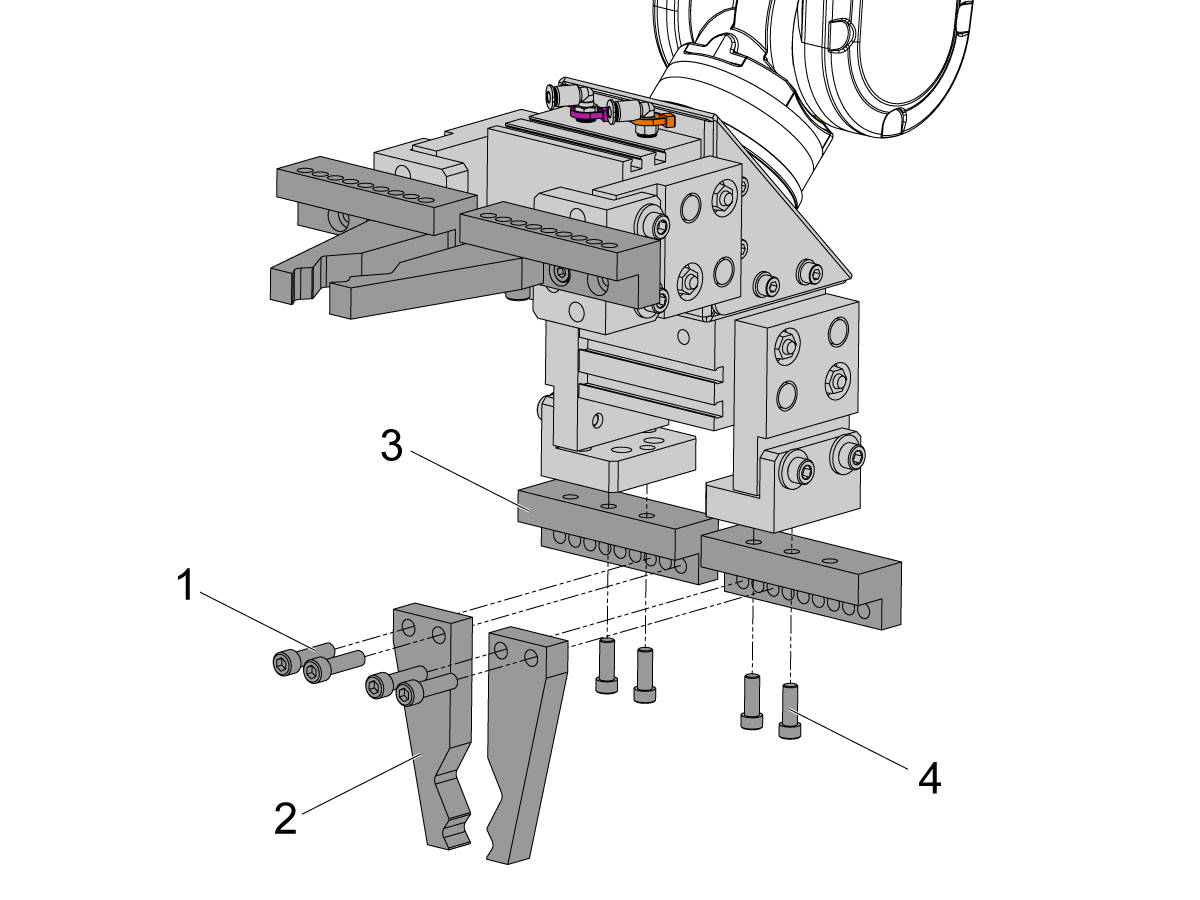 3
1
2
4