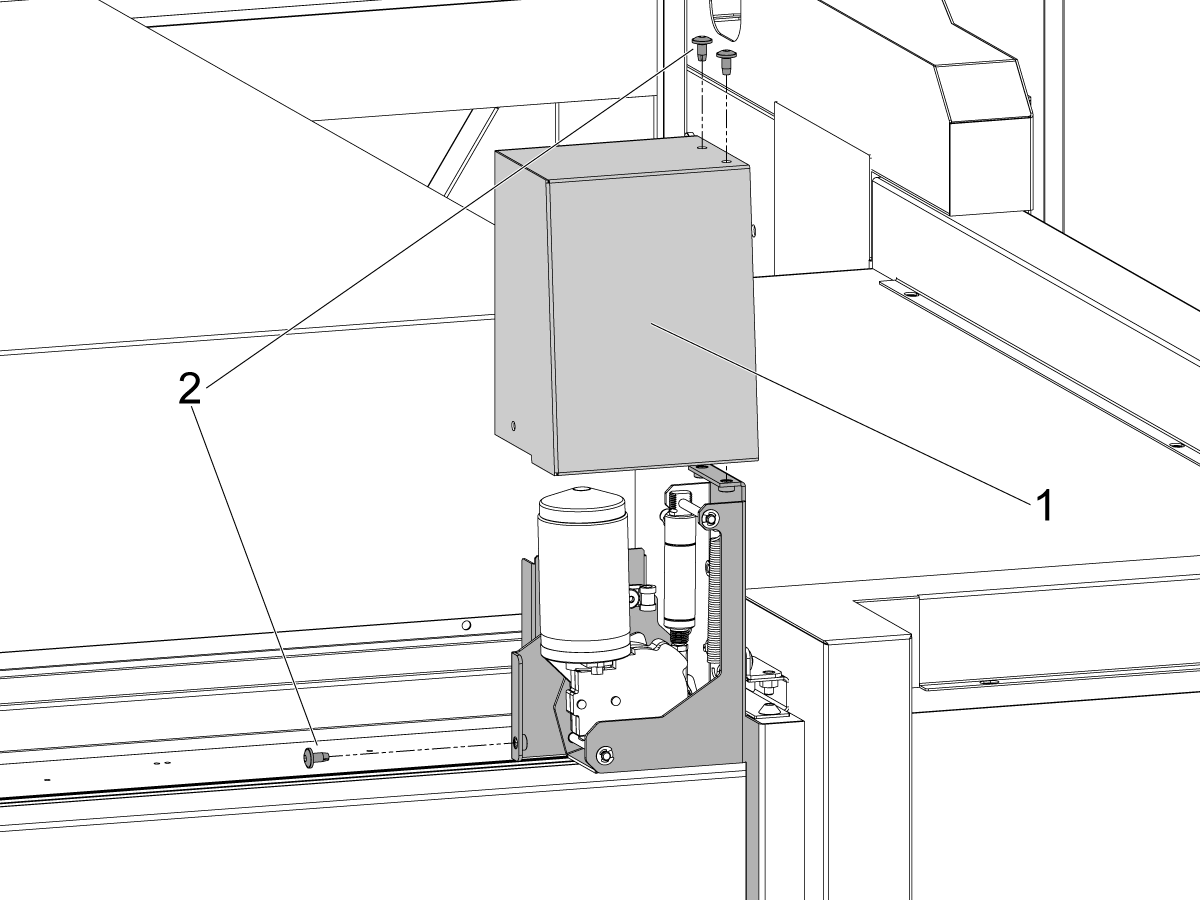 2

1