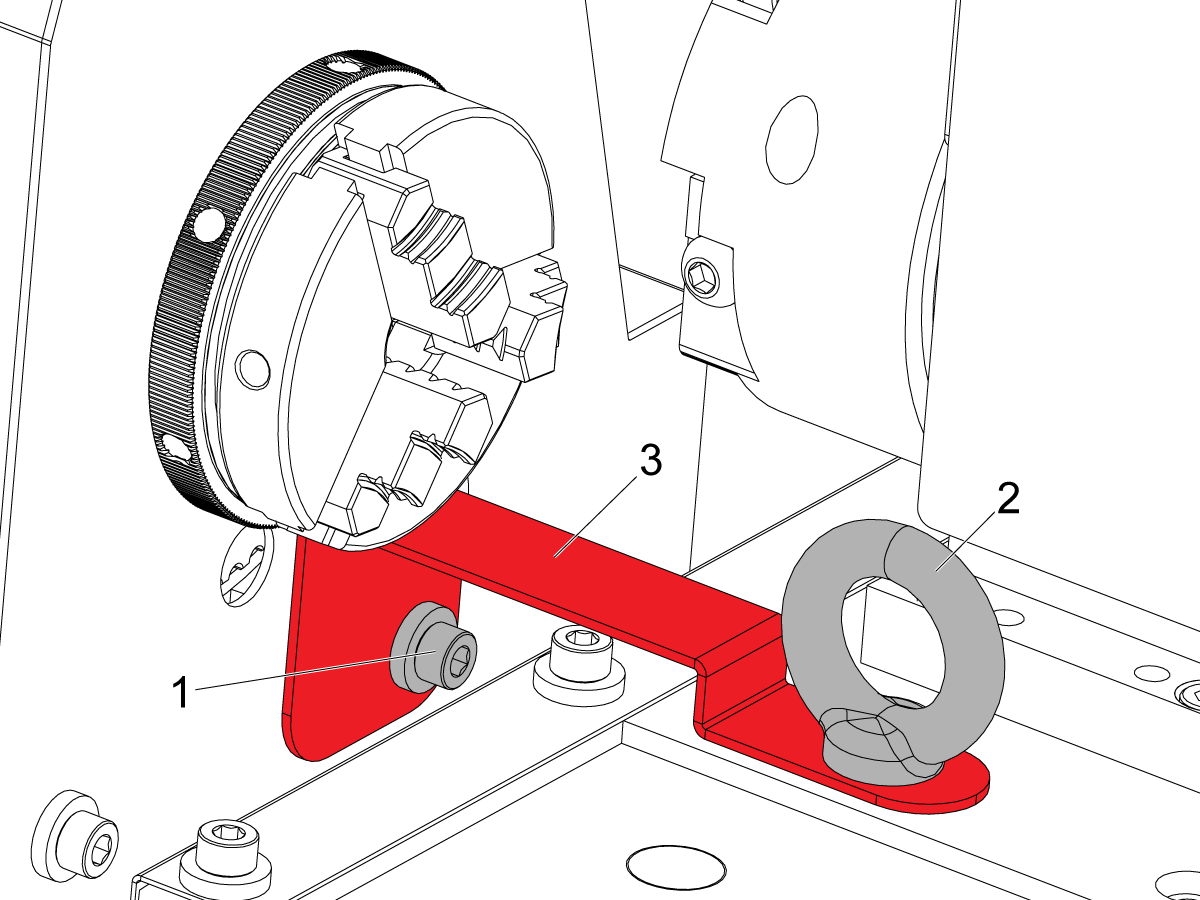 3
2
1