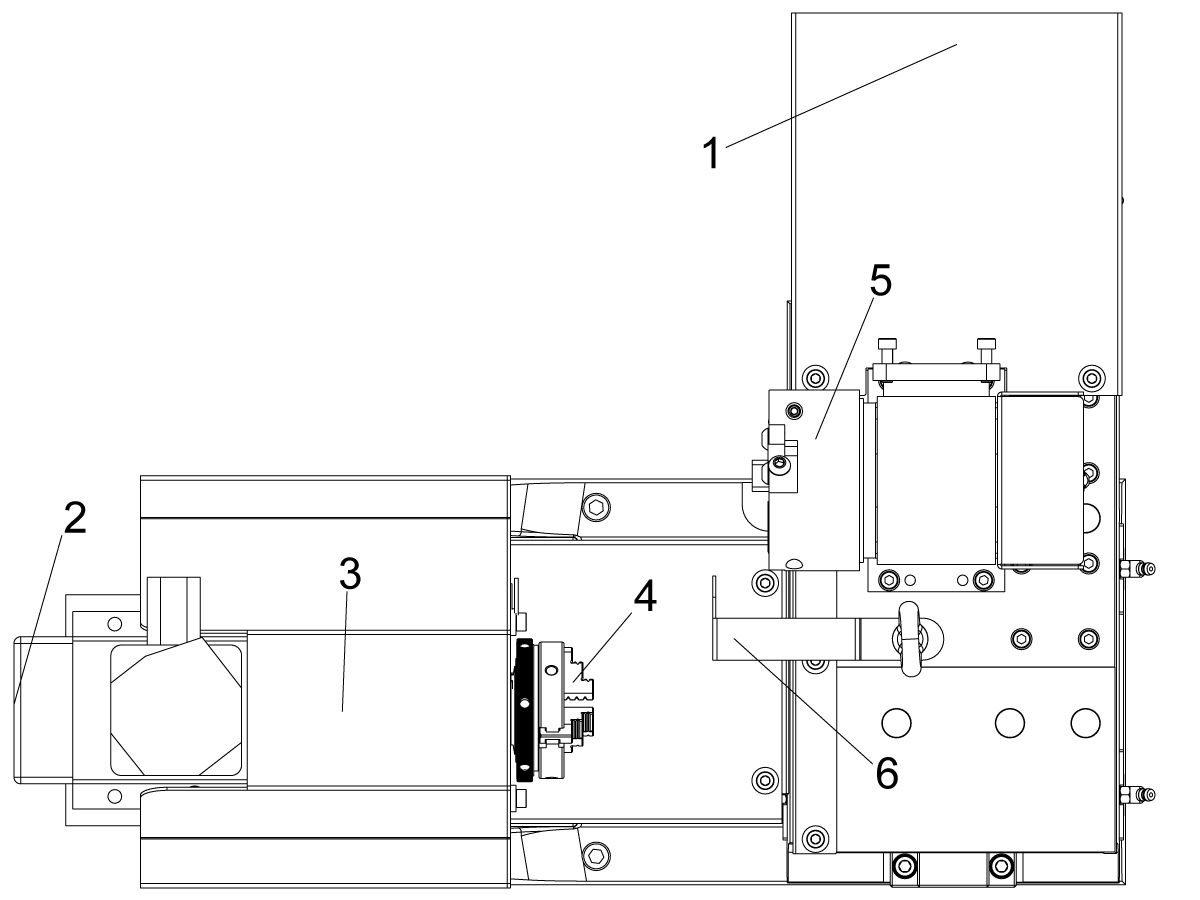 1
5
2
3
4
6