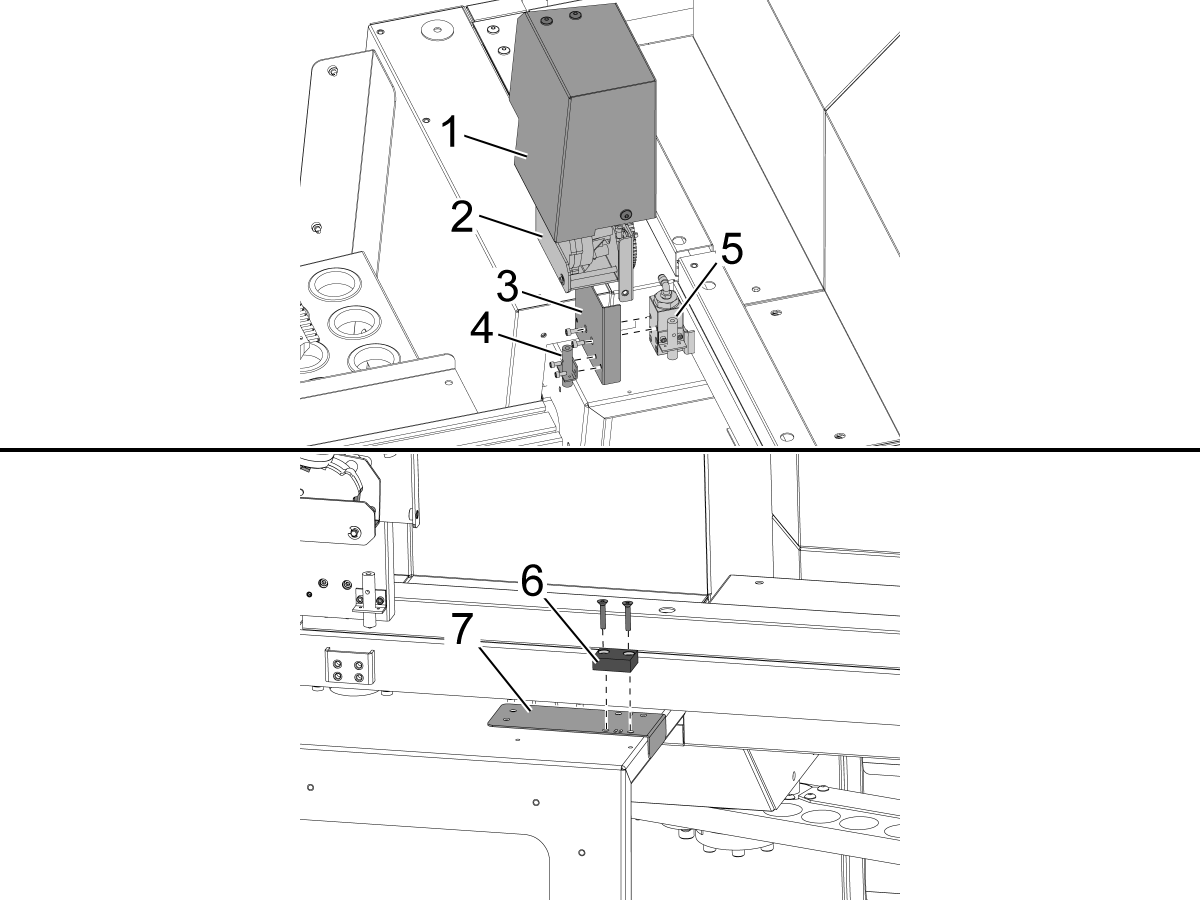 1
2
3
4
5
6
7