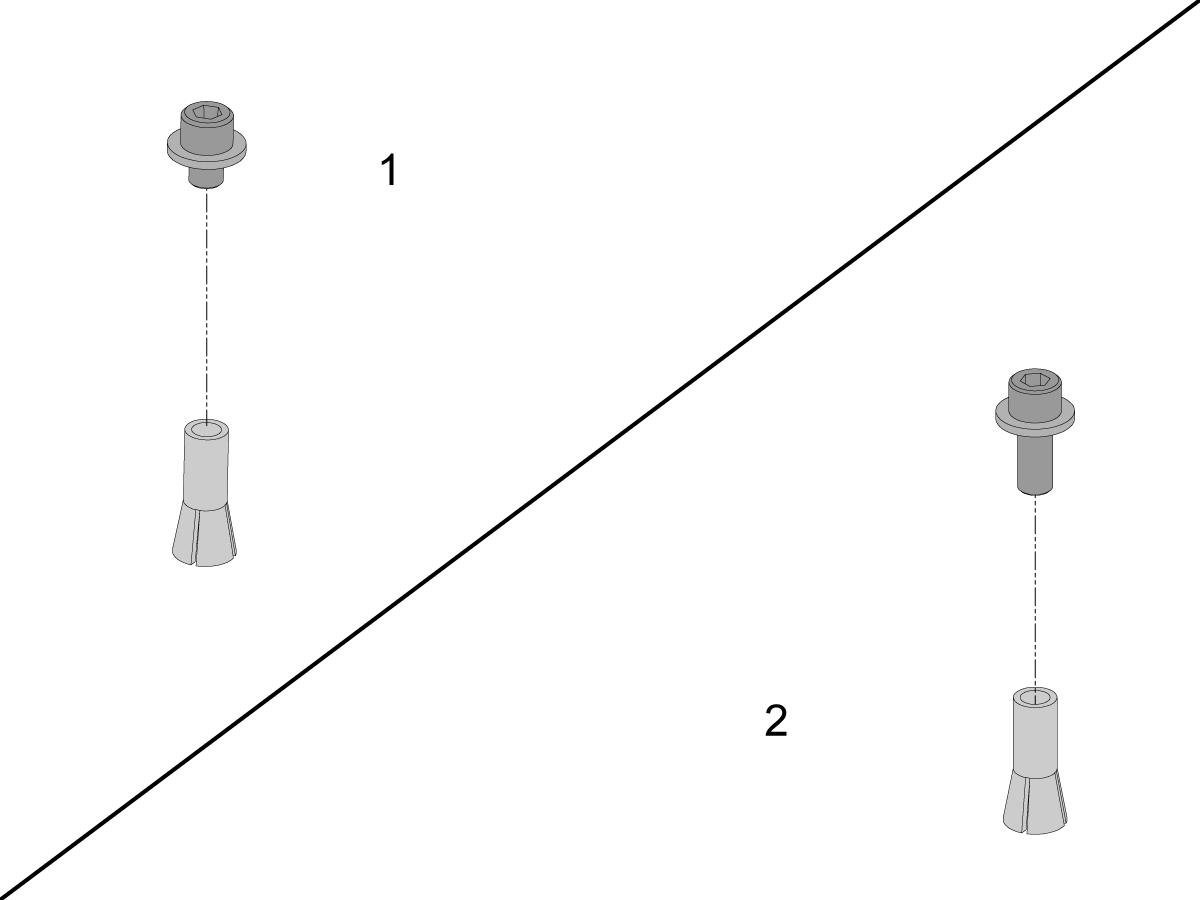 1

2