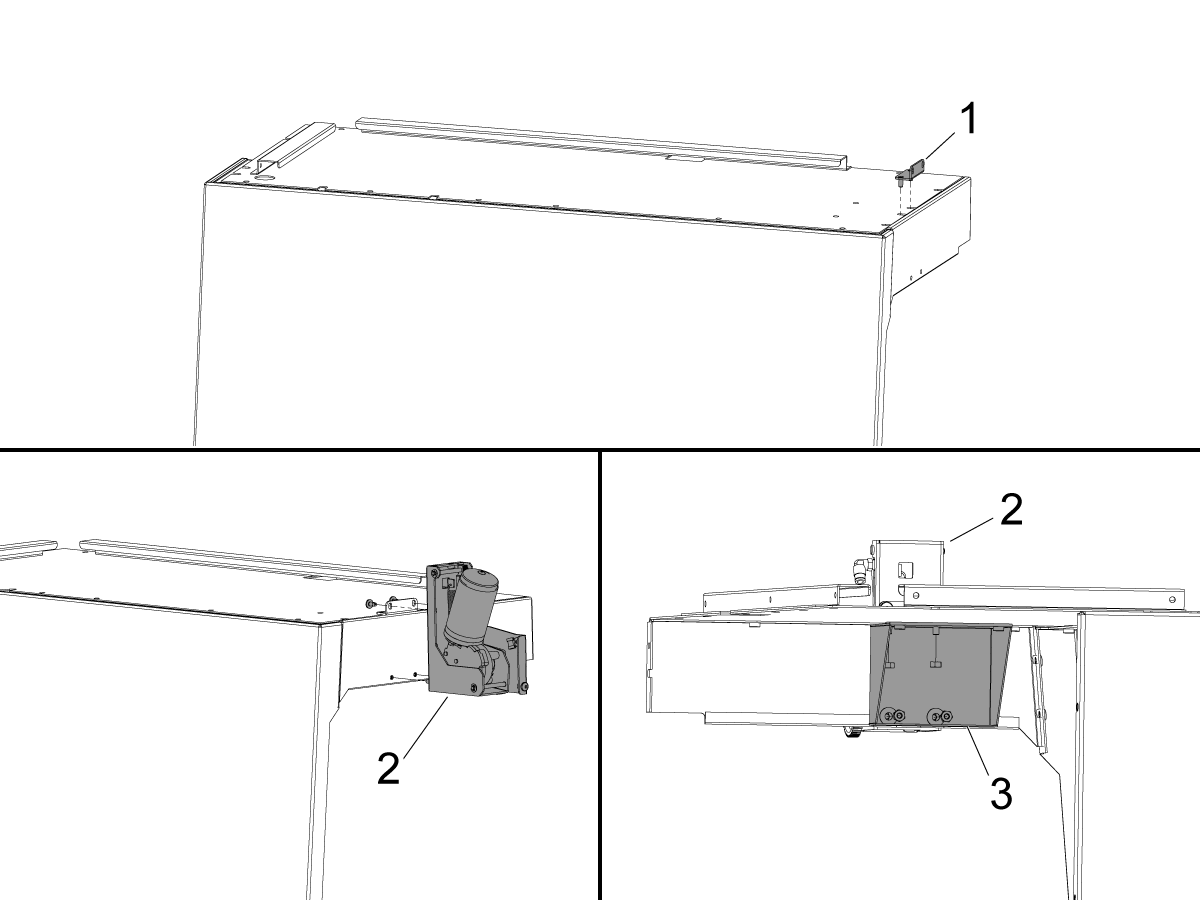 1

2

2

3