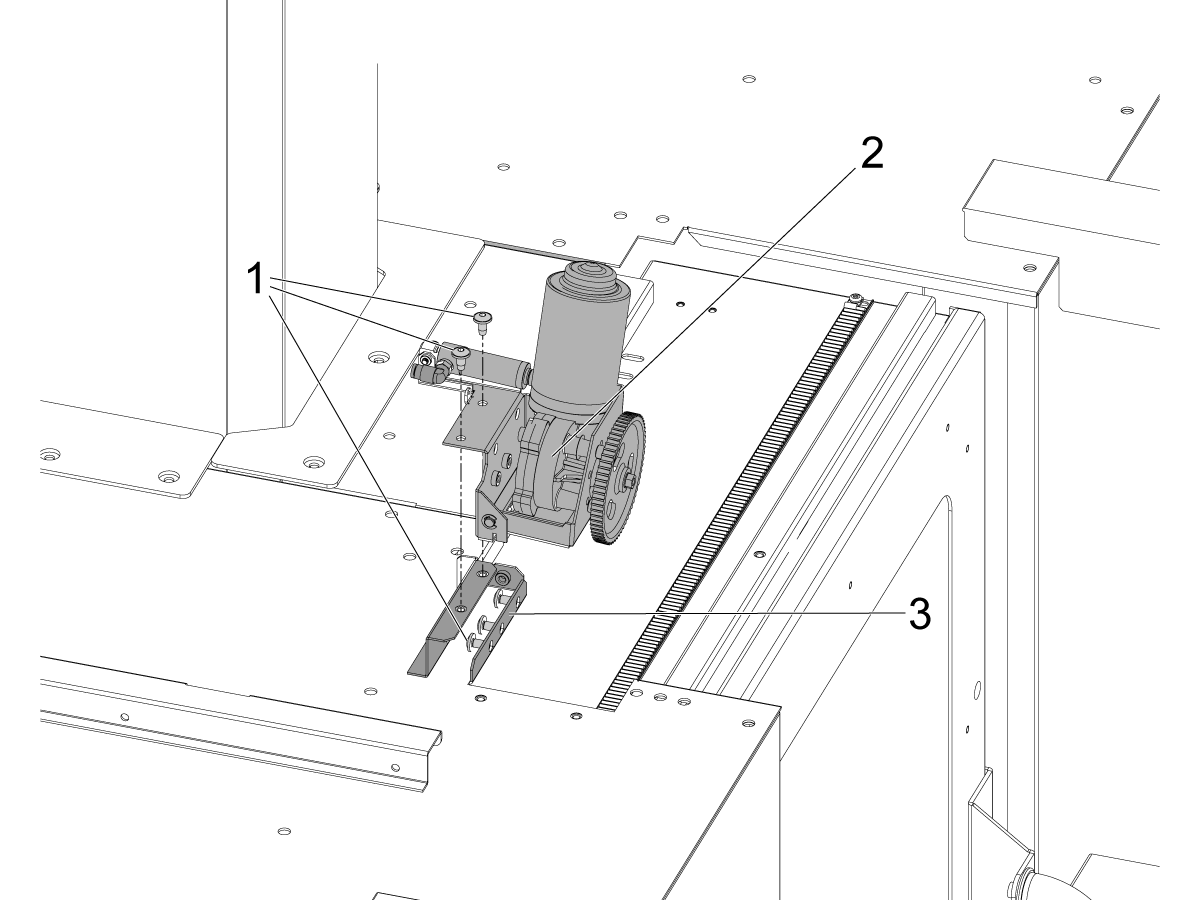 2
1
3