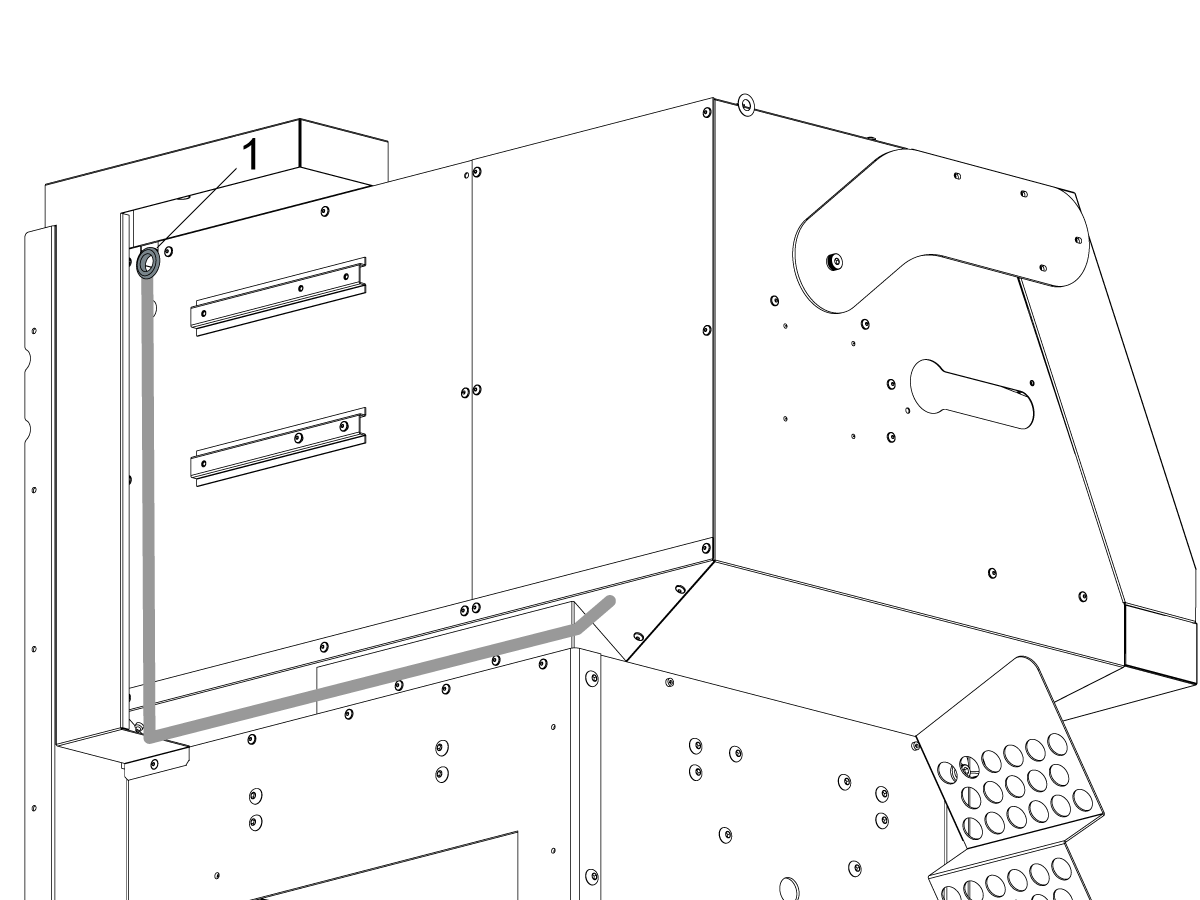 1