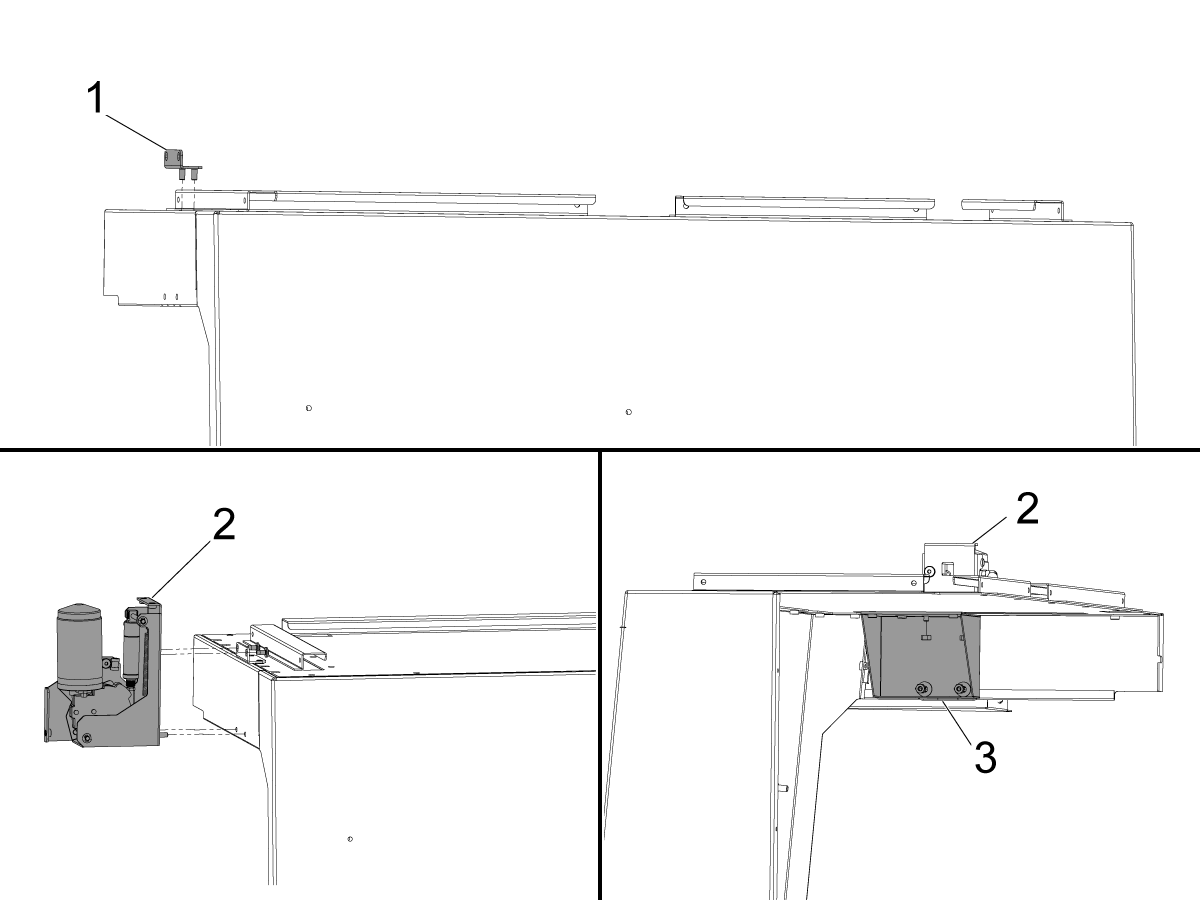 1

2

2

3