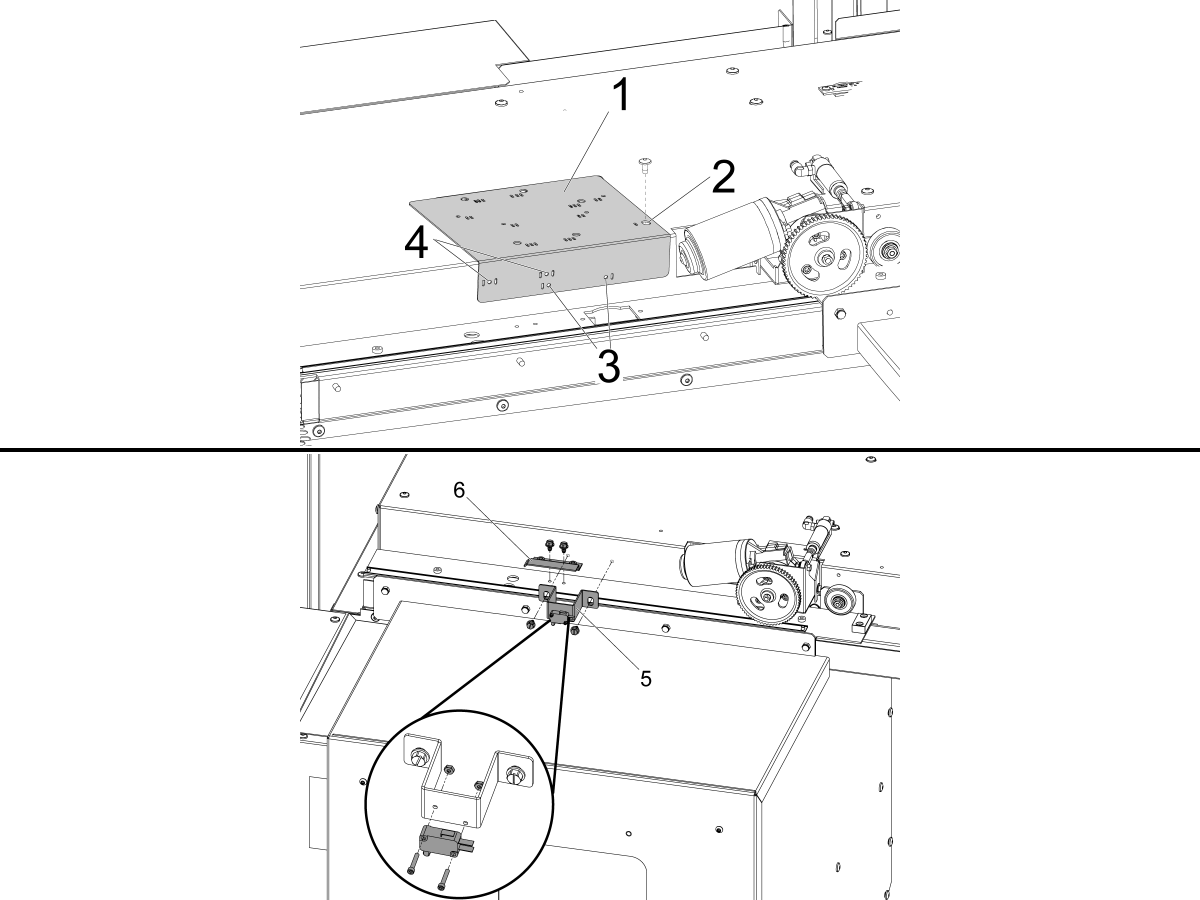 1
2
4
3
6
5