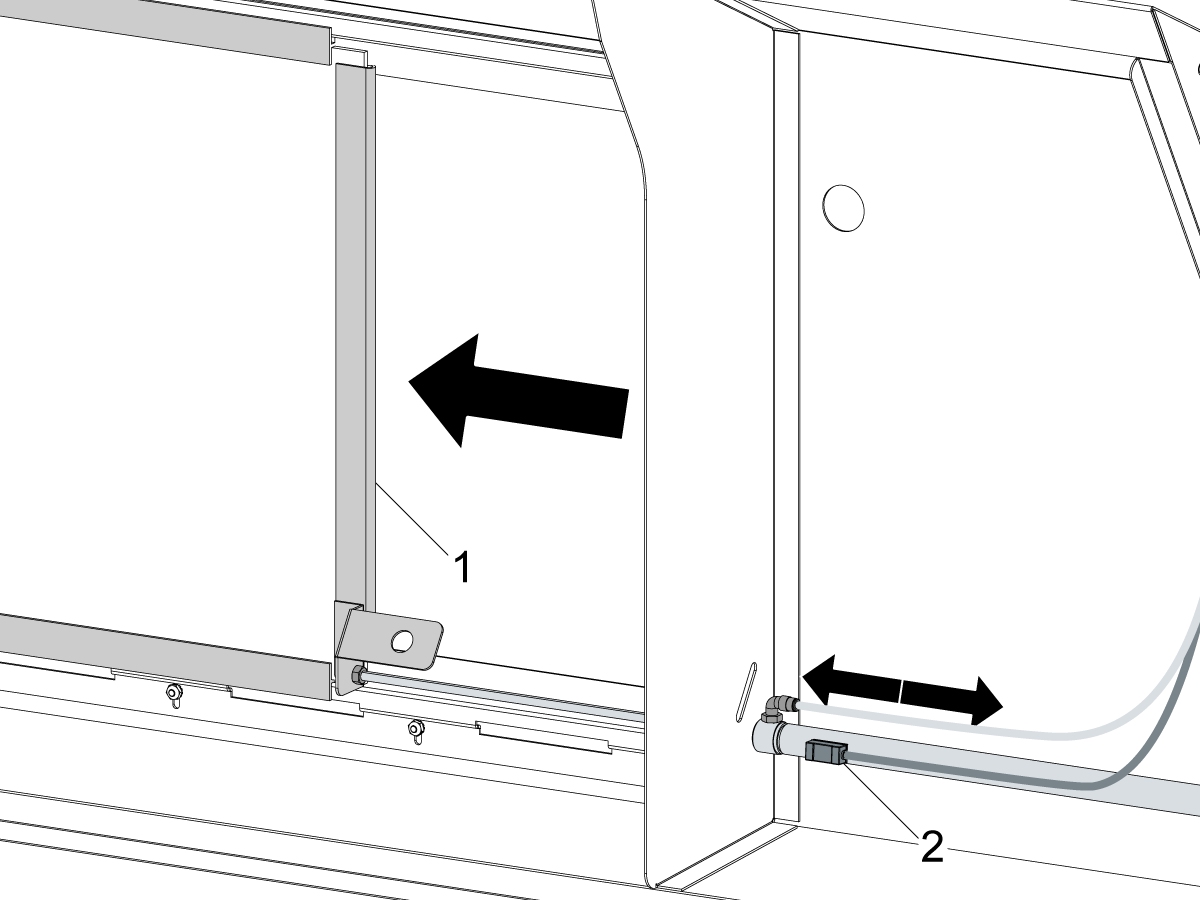 1

2