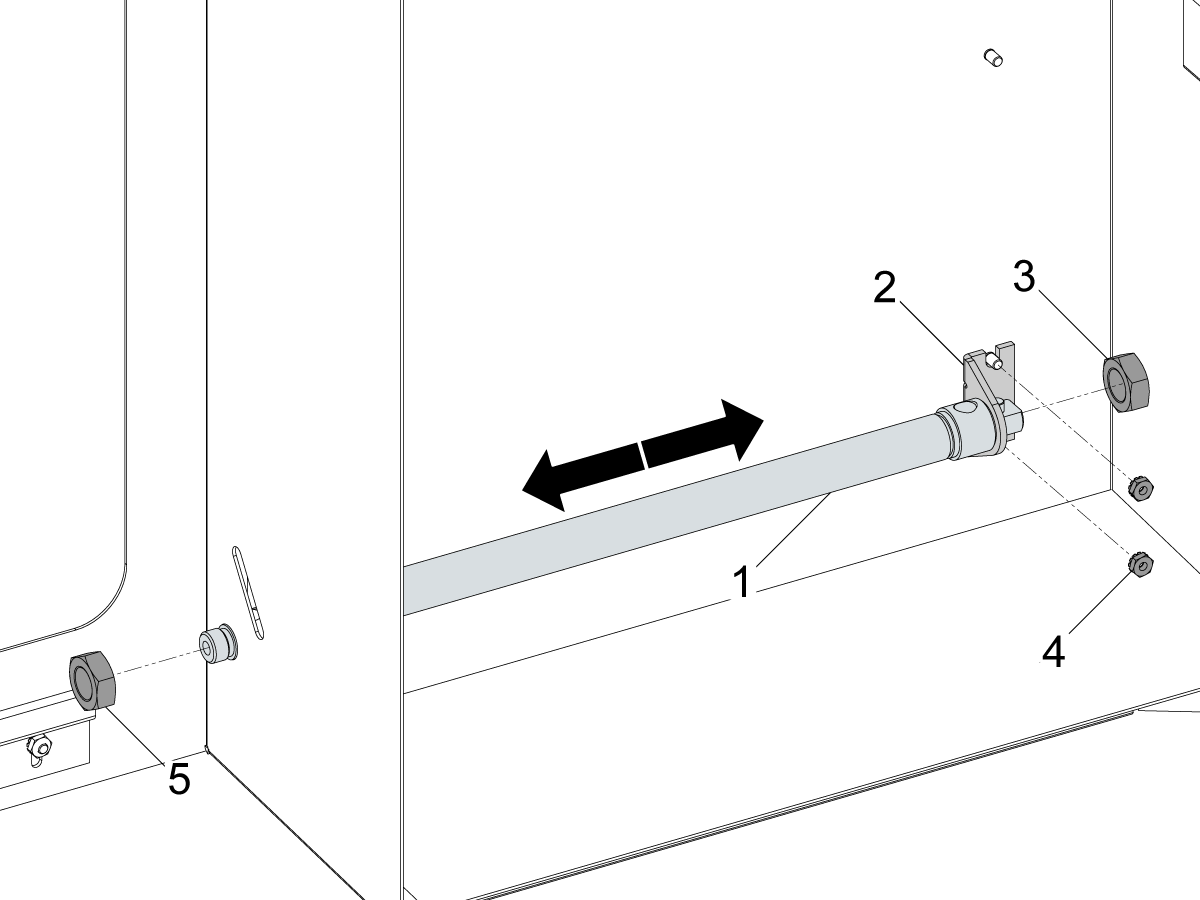 2
3
1
4
5