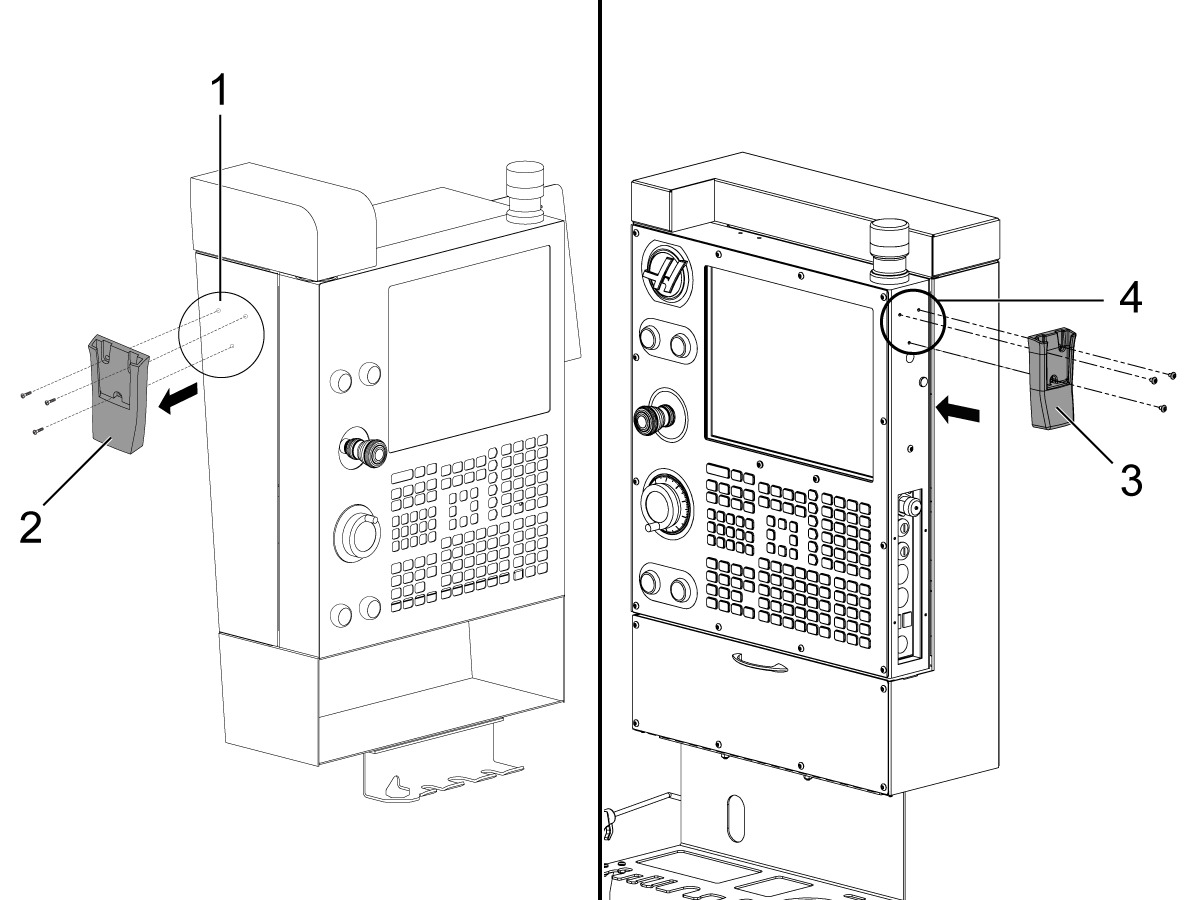 1
2
4
3