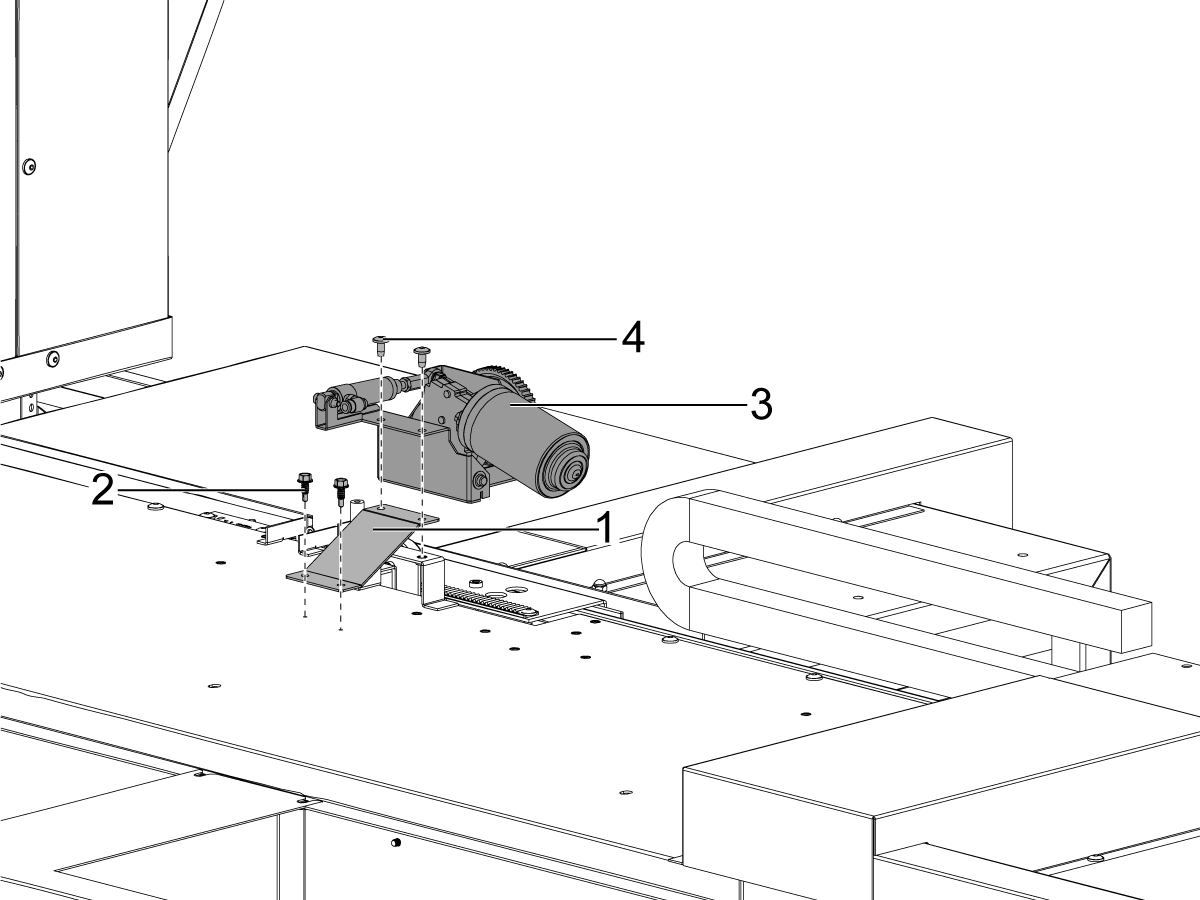 4
3
2
1